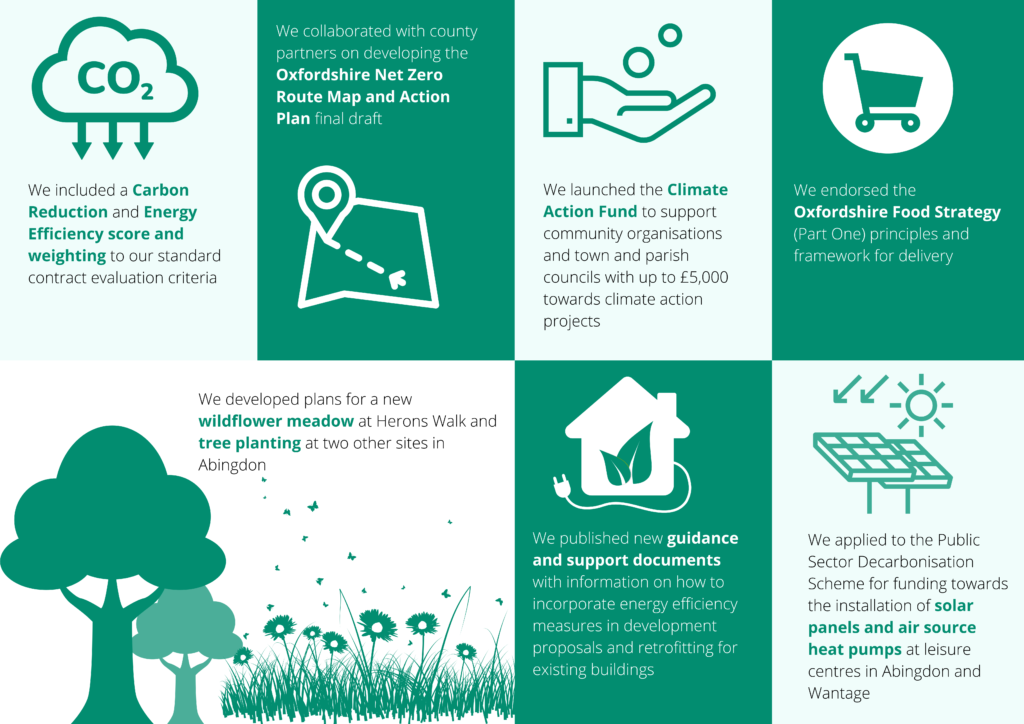 $CO_2$

We included a Carbon Reduction and Energy Efficiency score and weighting to our standard contract evaluation criteria

We collaborated with county partners on developing the Oxfordshire Net Zero Route Map and Action Plan final draft

We launched the Climate Action Fund to support community organisations and town and parish councils with up to £5,000 towards climate action projects

We endorsed the Oxfordshire Food Strategy (Part One) principles and framework for delivery

We developed plans for a new wildflower meadow at Herons Walk and tree planting at two other sites in Abingdon

We published new guidance and support documents with information on how to incorporate energy efficiency measures in development proposals and retrofitting for existing buildings

We applied to the Public Sector Decarbonisation Scheme for funding towards the installation of solar panels and air source heat pumps at leisure centres in Abingdon and Wantage